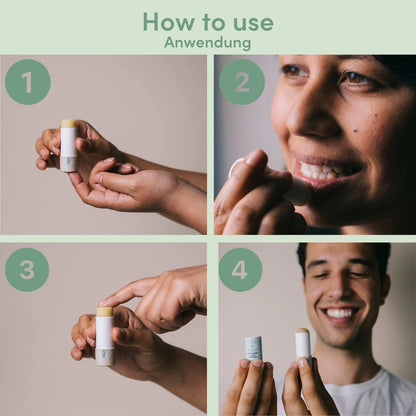 How to use
Anwendung

1

2

3

4